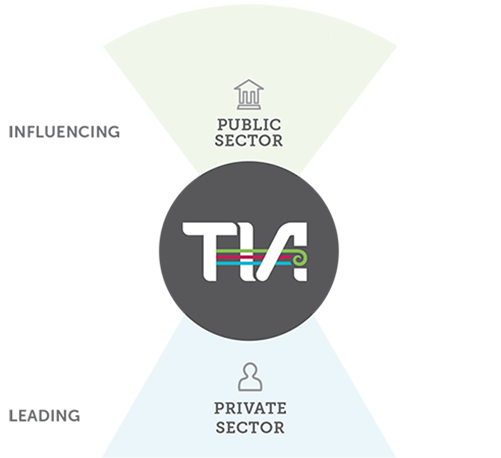 INFLUENCING

PUBLIC SECTOR

TIA

LEADING

PRIVATE SECTOR